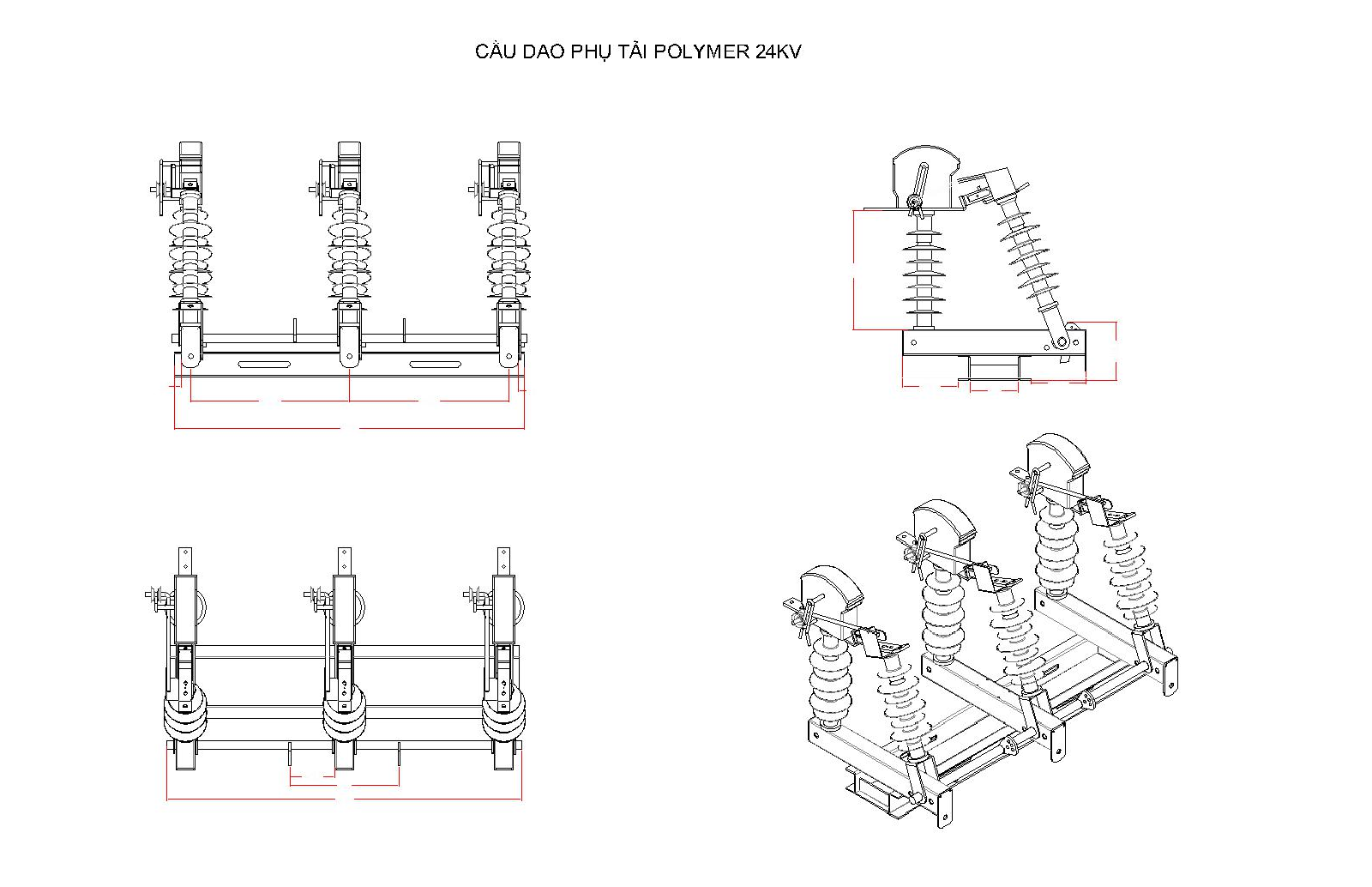 CẦU DAO PHỤ TẢI POLYMER 24KV